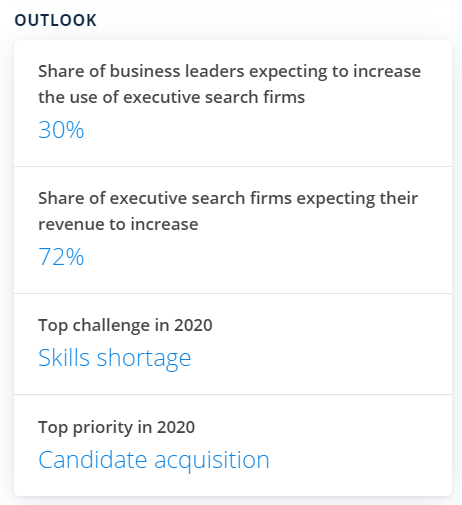 OUTLOOK

Share of business leaders expecting to increase the use of executive search firms
30%

Share of executive search firms expecting their revenue to increase
72%

Top challenge in 2020
Skills shortage

Top priority in 2020
Candidate acquisition